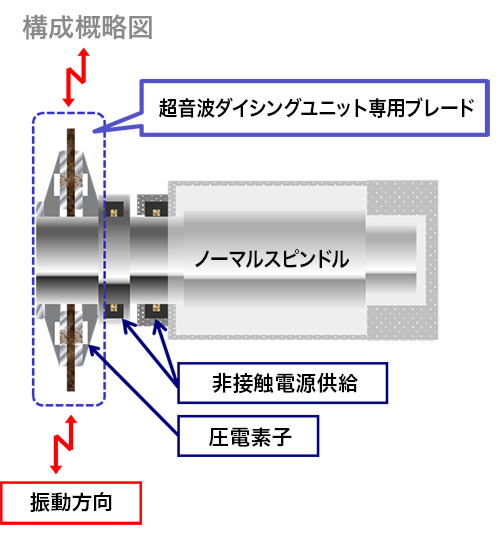 構成概略図

超音波ダイシングユニット専用ブレード

ノーマルスピンドル

非接触電源供給

圧電素子

振動方向